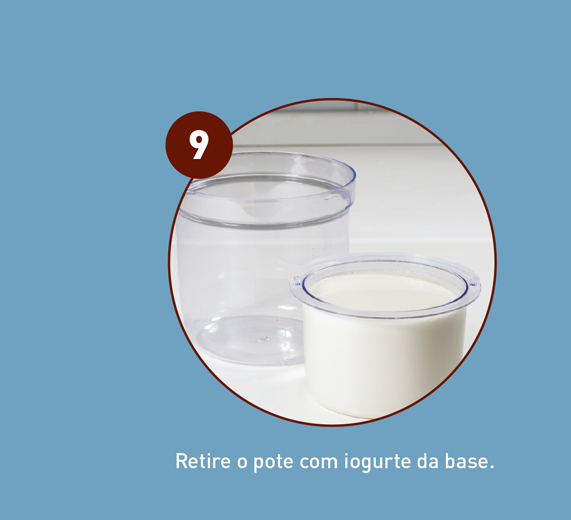 9

Retire o pote com iogurte da base.