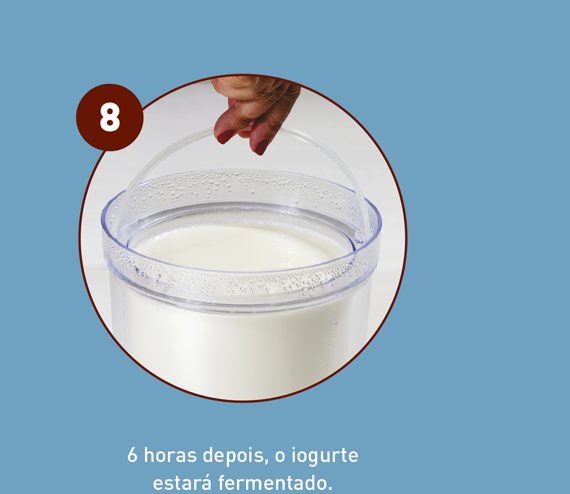 8

6 horas depois, o iogurte estará fermentado.