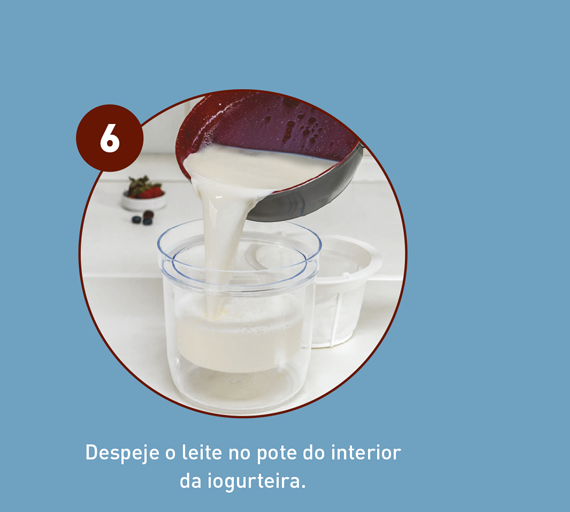 6

Despeje o leite no pote do interior da iogurteira.