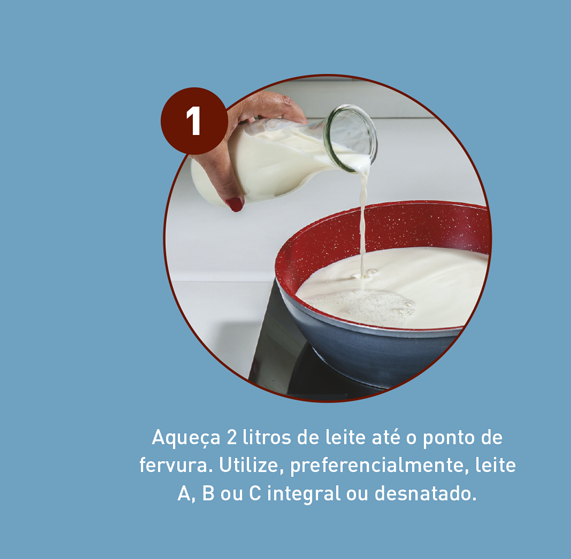 1

Aqueça 2 litros de leite até o ponto de fervura. Utilize, preferencialmente, leite A, B ou C integral ou desnatado.